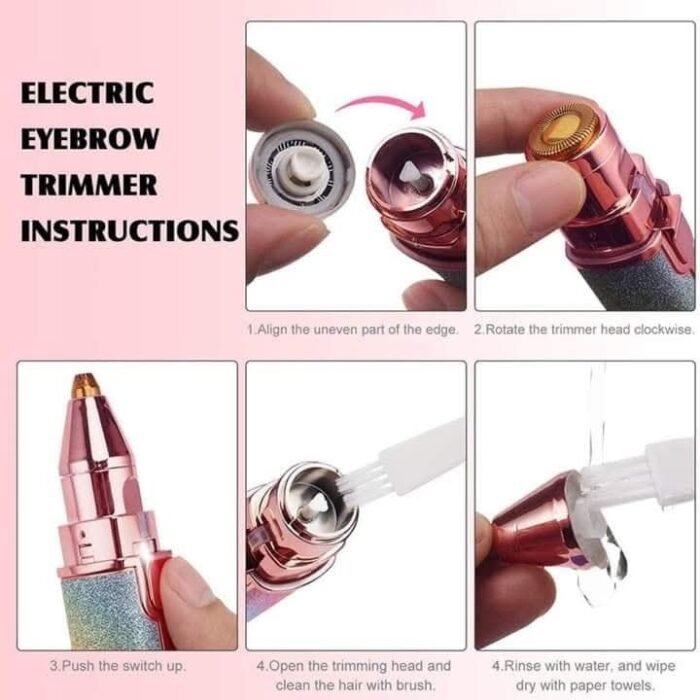 ELECTRIC EYEBROW TRIMMER INSTRUCTIONS

1.Align the uneven part of the edge.

2.Rotate the trimmer head clockwise.

3.Push the switch up.

4.Open the trimming head and clean the hair with brush.

4.Rinse with water, and wipe dry with paper towels.